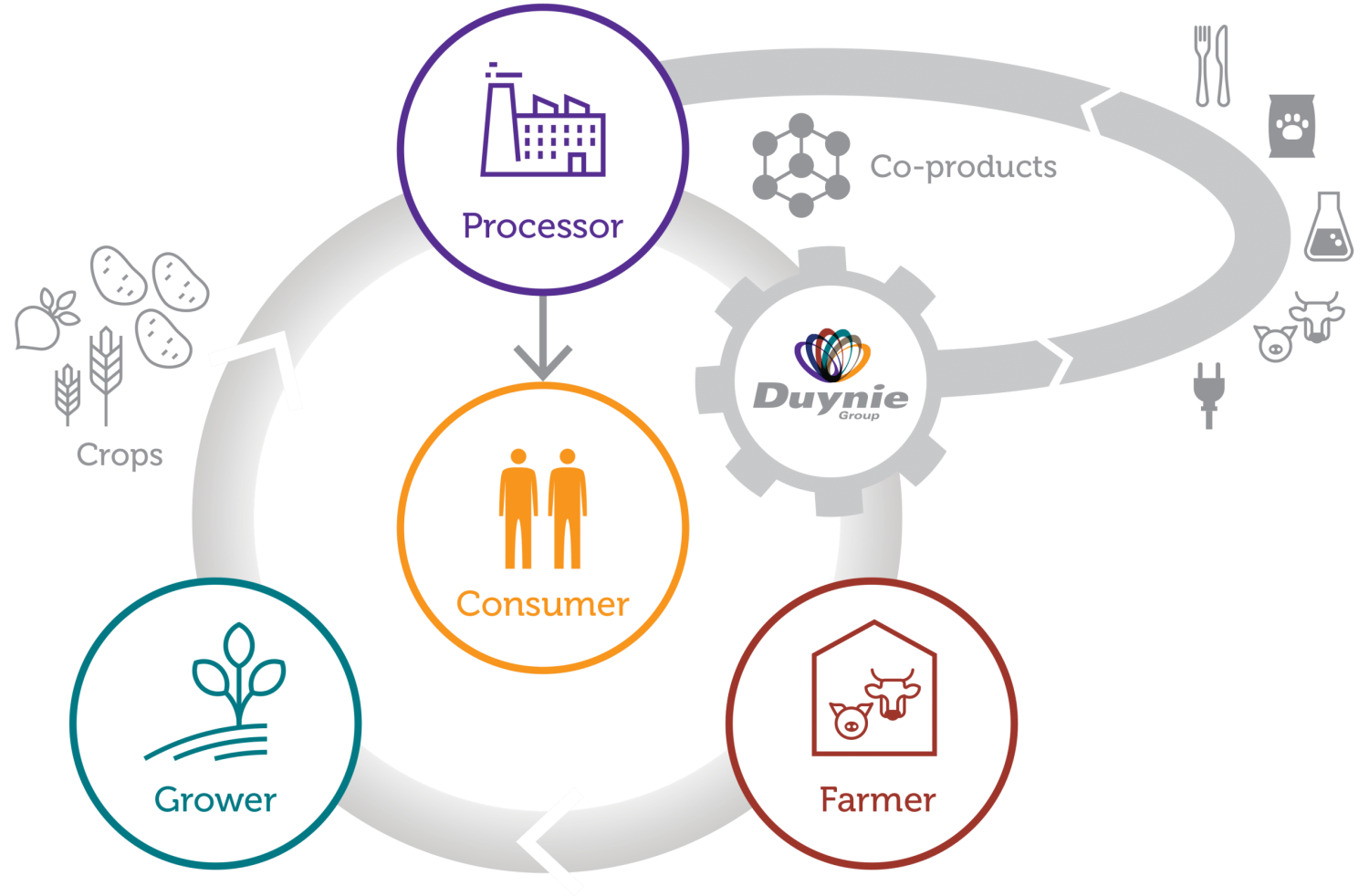 Processor

Co-products

Crops

Duynie Group

Consumer

Grower

Farmer